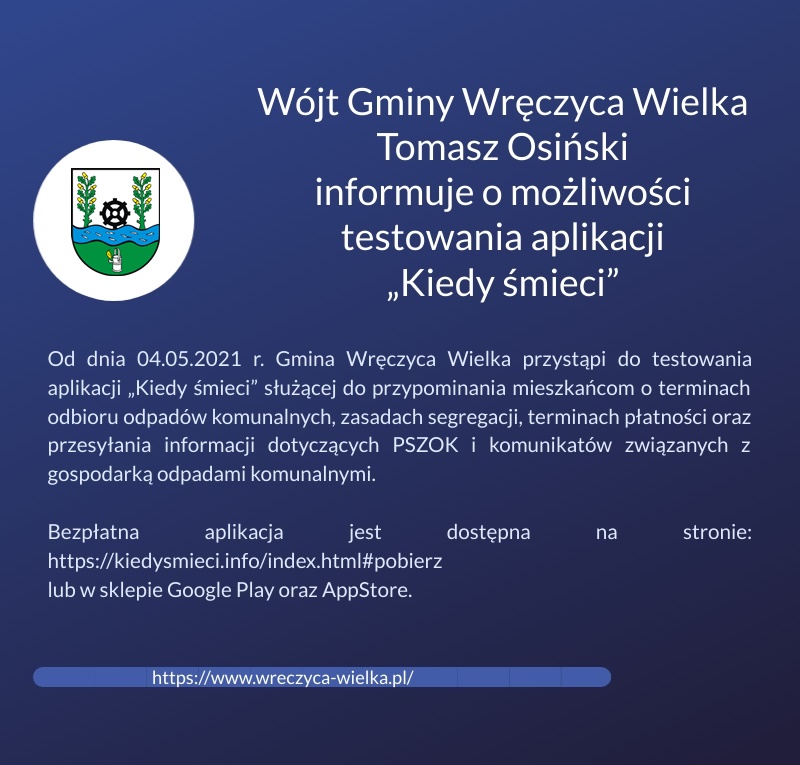 Wójt Gminy Wręczyca Wielka
Tomasz Osiński
informuje o możliwości
testowania aplikacji
„Kiedy śmieci”

Od dnia 04.05.2021 r. Gmina Wręczyca Wielka przystąpi do testowania aplikacji „Kiedy śmieci” służącej do przypominania mieszkańcom o terminach odbioru odpadów komunalnych, zasadach segregacji, terminach płatności oraz przesyłania informacji dotyczących PSZOK i komunikatów związanych z gospodarką odpadami komunalnymi.

Bezpłatna aplikacja jest dostępna na stronie: https://kiedysmieci.info/index.html#pobierz
lub w sklepie Google Play oraz AppStore.

https://www.wreczyca-wielka.pl/