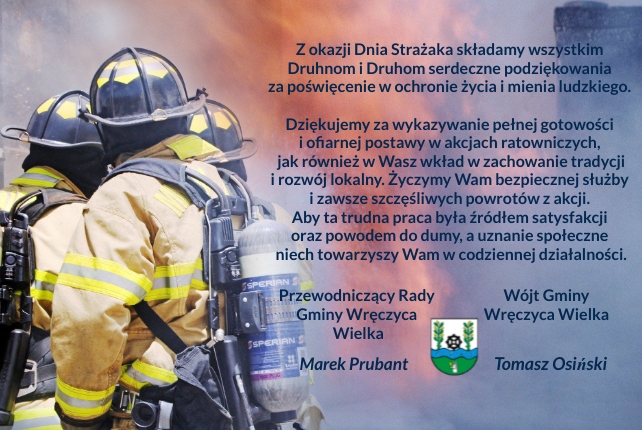 Z okazji Dnia Strażaka składamy wszystkim Druhnom i Druhom serdeczne podziękowania za poświęcenie w ochronie życia i mienia ludzkiego.

Dziękujemy za wykazywanie pełnej gotowości i ofiarnej postawy w akcjach ratowniczych, jak również w Wasz wkład w zachowanie tradycji i rozwój lokalny. Życzymy Wam bezpiecznej służby i zawsze szczęśliwych powrotów z akcji. Aby ta trudna praca była źródłem satysfakcji oraz powodem do dumy, a uznanie społeczne niech towarzyszy Wam w codziennej działalności.

Przewodniczący Rady Gminy Wręczyca Wielka

Marek Prubant

Wójt Gminy Wręczyca Wielka

Tomasz Osiński

SPERIAN

SPERIAN