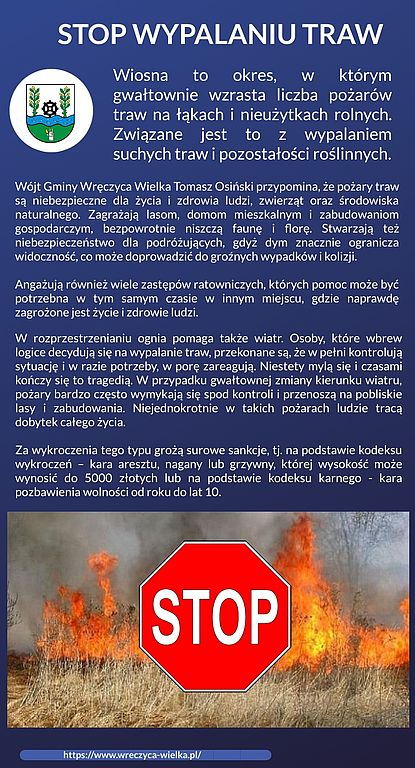 STOP WYPALANIU TRAW

Wiosna to okres, w którym gwałtownie wzrasta liczba pożarów traw na łąkach i nieużytkach rolnych. Związane jest to z wypalaniem suchych traw i pozostałości roślinnych.

Wójt Gminy Wręczyca Wielka Tomasz Osiński przypomina, że pożary traw są niebezpieczne dla życia i zdrowia ludzi, zwierząt oraz środowiska naturalnego. Zagrażają lasom, domom mieszkalnym i zabudowaniom gospodarczym, bezpowrotnie niszczą faunę i florę. Stwarzają też niebezpieczeństwo dla podróżujących, gdyż dym znacznie ogranicza widoczność, co może doprowadzić do groźnych wypadków i kolizji.

Angażują również wiele zastępów ratowniczych, których pomoc może być potrzebna w tym samym czasie w innym miejscu, gdzie naprawdę zagrożone jest życie i zdrowie ludzi.

W rozprzestrzenianiu ognia pomaga także wiatr. Osoby, które wbrew logice decydują się na wypalanie traw, przekonane są, że w pełni kontrolują sytuację i w razie potrzeby, w porę zareagują. Niestety mylą się i czasami kończy się to tragedią. W przypadku gwałtownej zmiany kierunku wiatru, pożary bardzo często wymykają się spod kontroli i przenoszą na pobliskie lasy i zabudowania. Niejednokrotnie w takich pożarach ludzie tracą dobytek całego życia.

Za wykroczenia tego typu grożą surowe sankcje, tj. na podstawie kodeksu wykroczeń – kara aresztu, nagany lub grzywny, której wysokość może wynosić do 5000 złotych lub na podstawie kodeksu karnego - kara pozbawienia wolności od roku do lat 10.

STOP

https://www.wreczyca-wielka.pl/